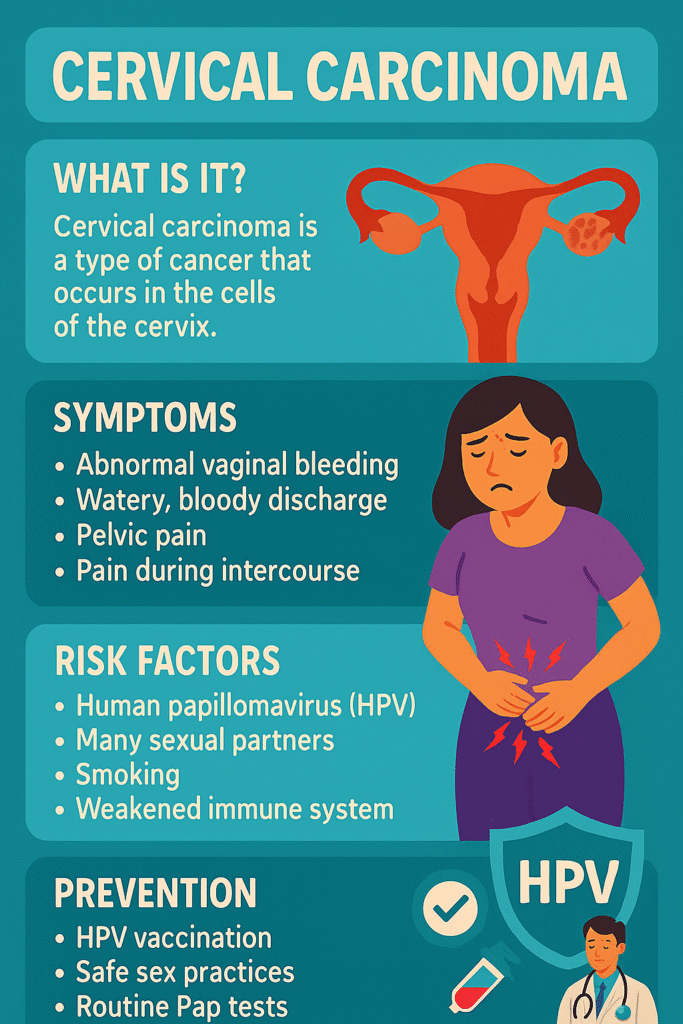 CERVICAL CARCINOMA

WHAT IS IT?

Cervical carcinoma is a type of cancer that occurs in the cells of the cervix.

SYMPTOMS

• Abnormal vaginal bleeding
• Watery, bloody discharge
• Pelvic pain
• Pain during intercourse

RISK FACTORS

• Human papillomavirus (HPV)
• Many sexual partners
• Smoking
• Weakened immune system

PREVENTION

• HPV vaccination
• Safe sex practices
• Routine Pap tests

HPV